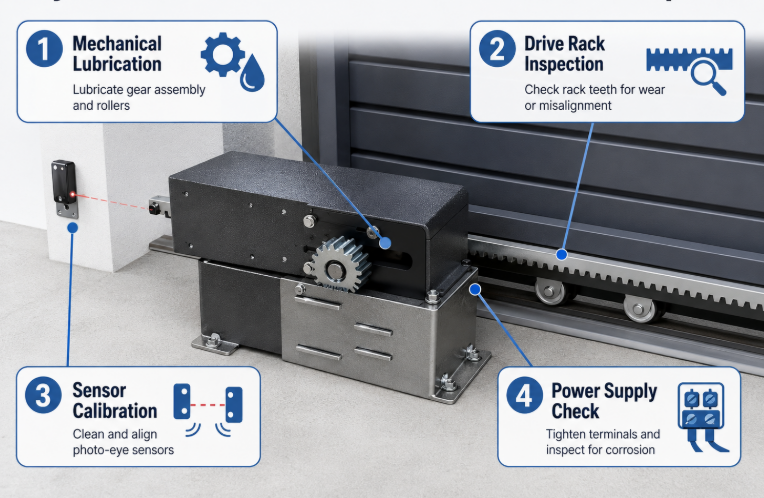 1 Mechanical Lubrication

Lubricate gear assembly and rollers

2 Drive Rack Inspection

Check rack teeth for wear or misalignment

3 Sensor Calibration

Clean and align photo-eye sensors

4 Power Supply Check

Tighten terminals and inspect for corrosion